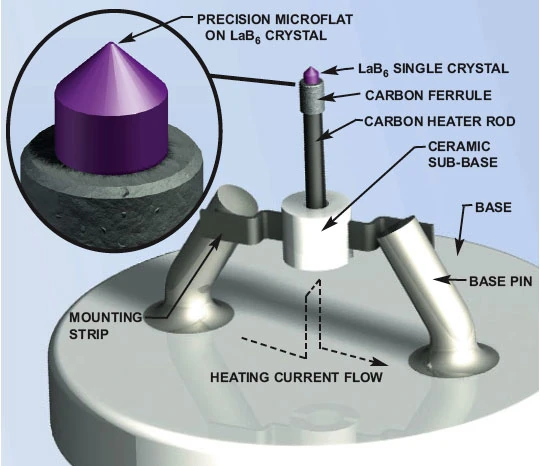 PRECISION MICROFLAT ON $LaB_6$ CRYSTAL

$LaB_6$ SINGLE CRYSTAL

CARBON FERRULE

CARBON HEATER ROD

CERAMIC SUB-BASE

BASE

BASE PIN

MOUNTING STRIP

HEATING CURRENT FLOW